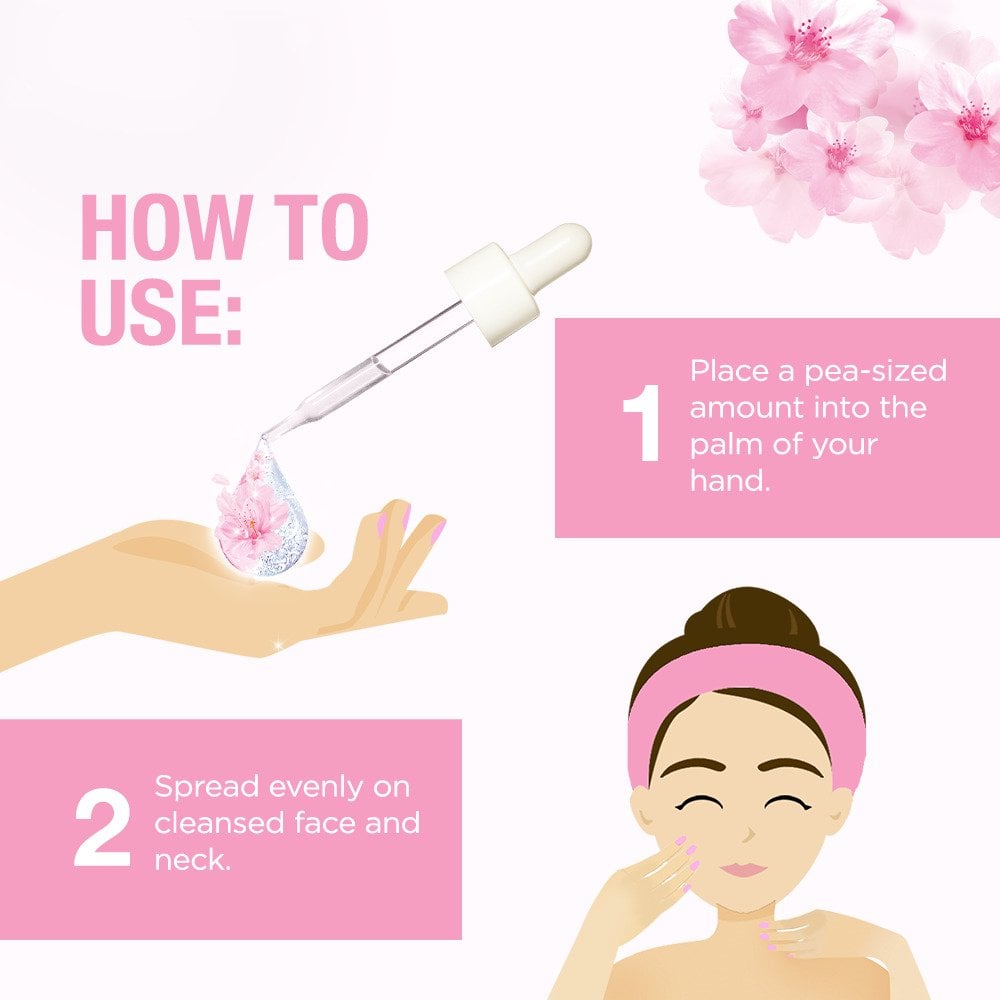 HOW TO USE:

1 Place a pea-sized amount into the palm of your hand.

2 Spread evenly on cleansed face and neck.