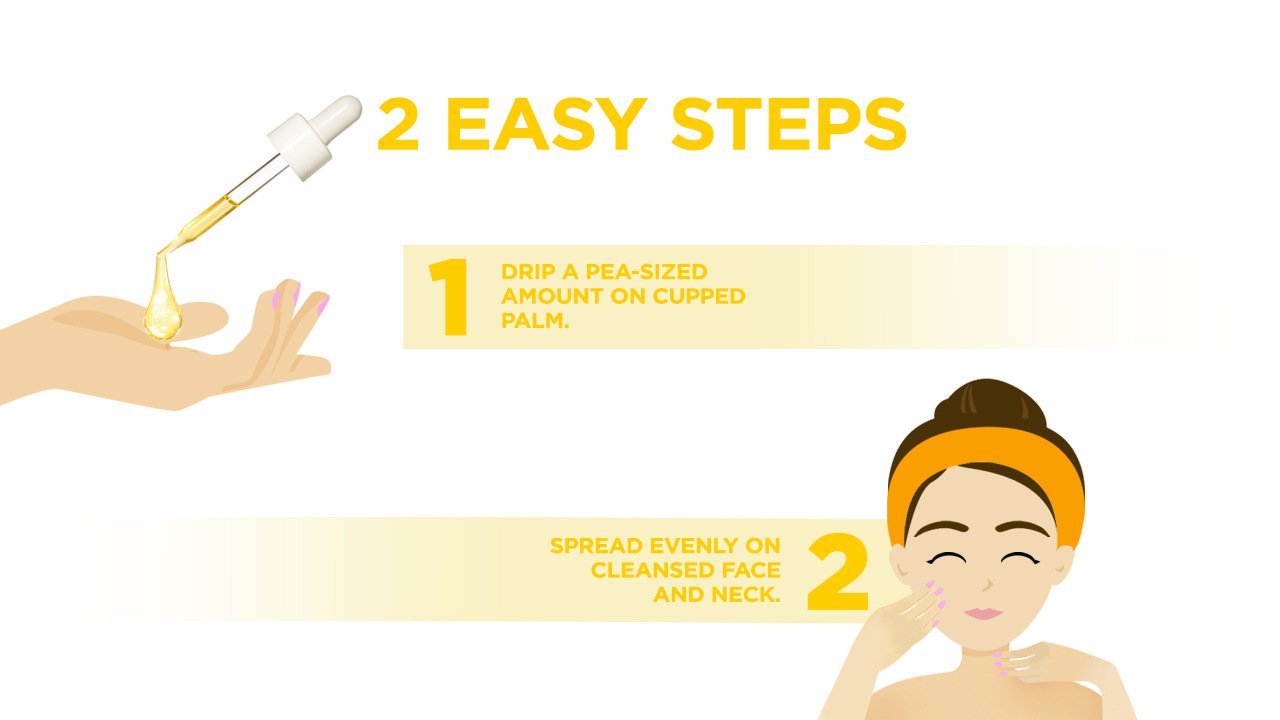 2 EASY STEPS

1 DRIP A PEA-SIZED AMOUNT ON CUPPED PALM.

SPREAD EVENLY ON CLEANSED FACE AND NECK. 2