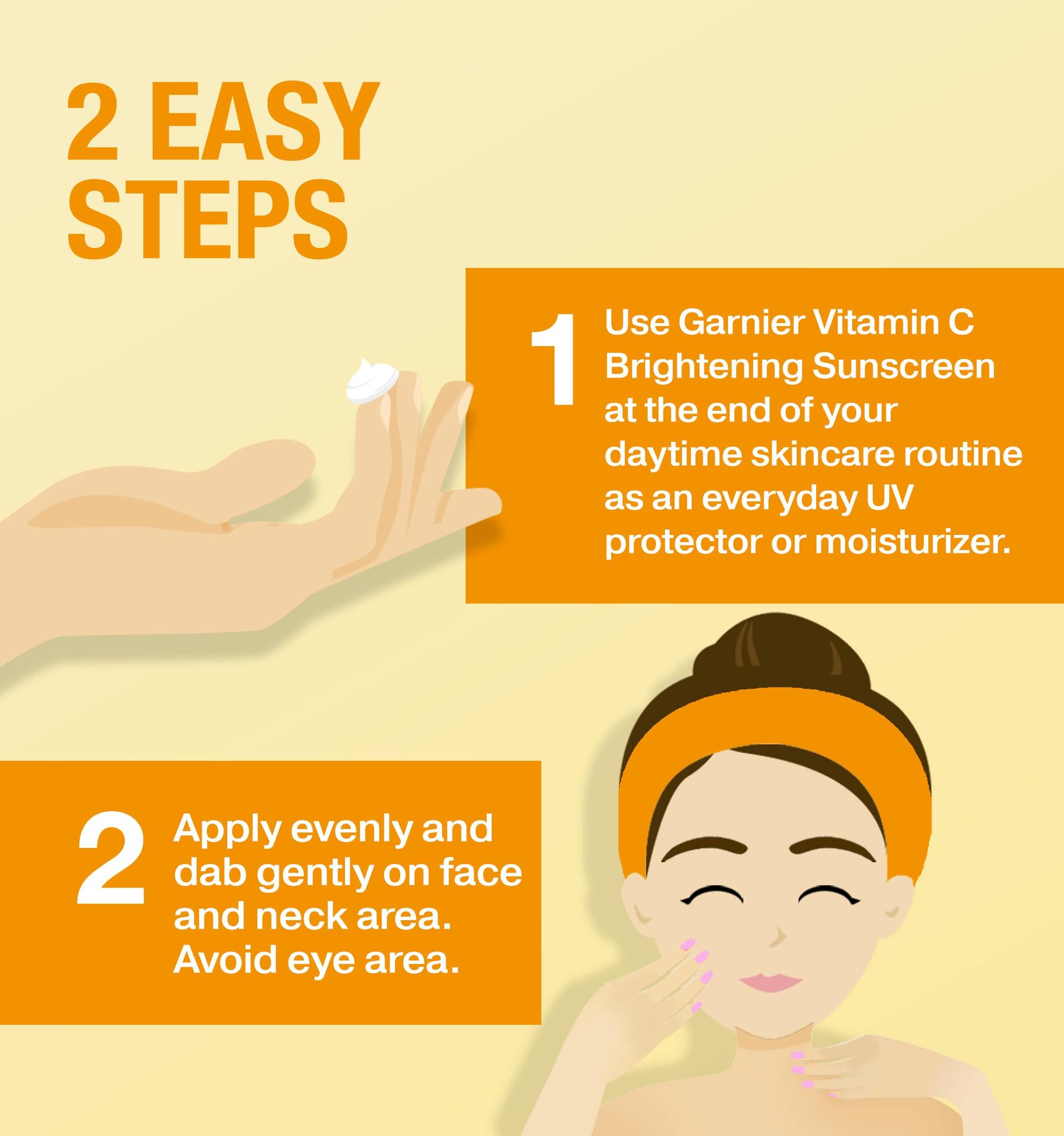 2 EASY STEPS

1 Use Garnier Vitamin C Brightening Sunscreen at the end of your daytime skincare routine as an everyday UV protector or moisturizer.

2 Apply evenly and dab gently on face and neck area. Avoid eye area.